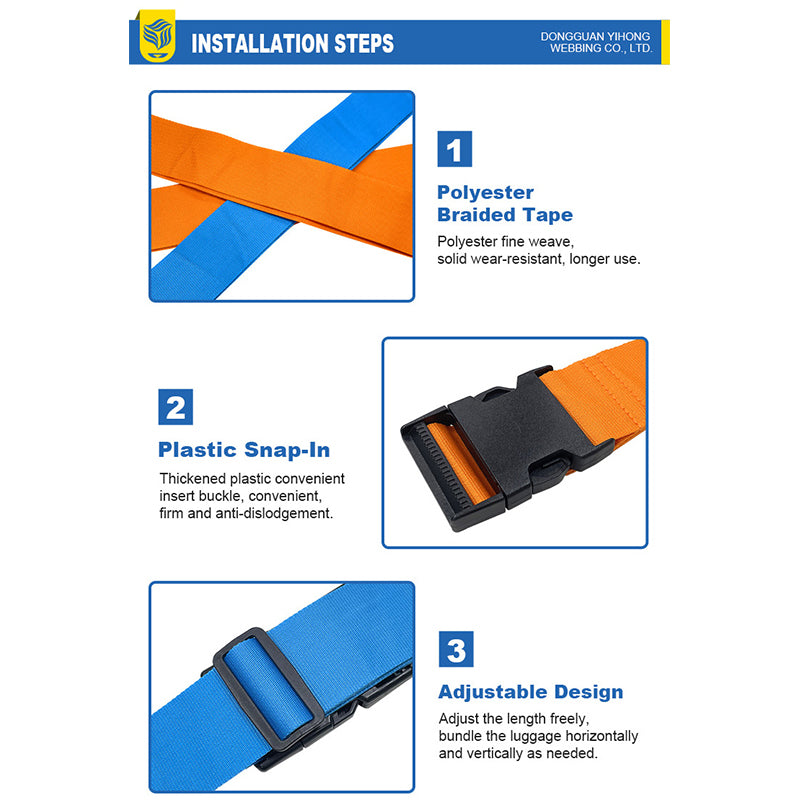 INSTALLATION STEPS

DONGGUAN YIHONG WEBBING CO., LTD.

1

Polyester Braided Tape

Polyester fine weave, solid wear-resistant, longer use.

2

Plastic Snap-In

Thickened plastic convenient insert buckle, convenient, firm and anti-dislodgement.

3

Adjustable Design

Adjust the length freely, bundle the luggage horizontally and vertically as needed.